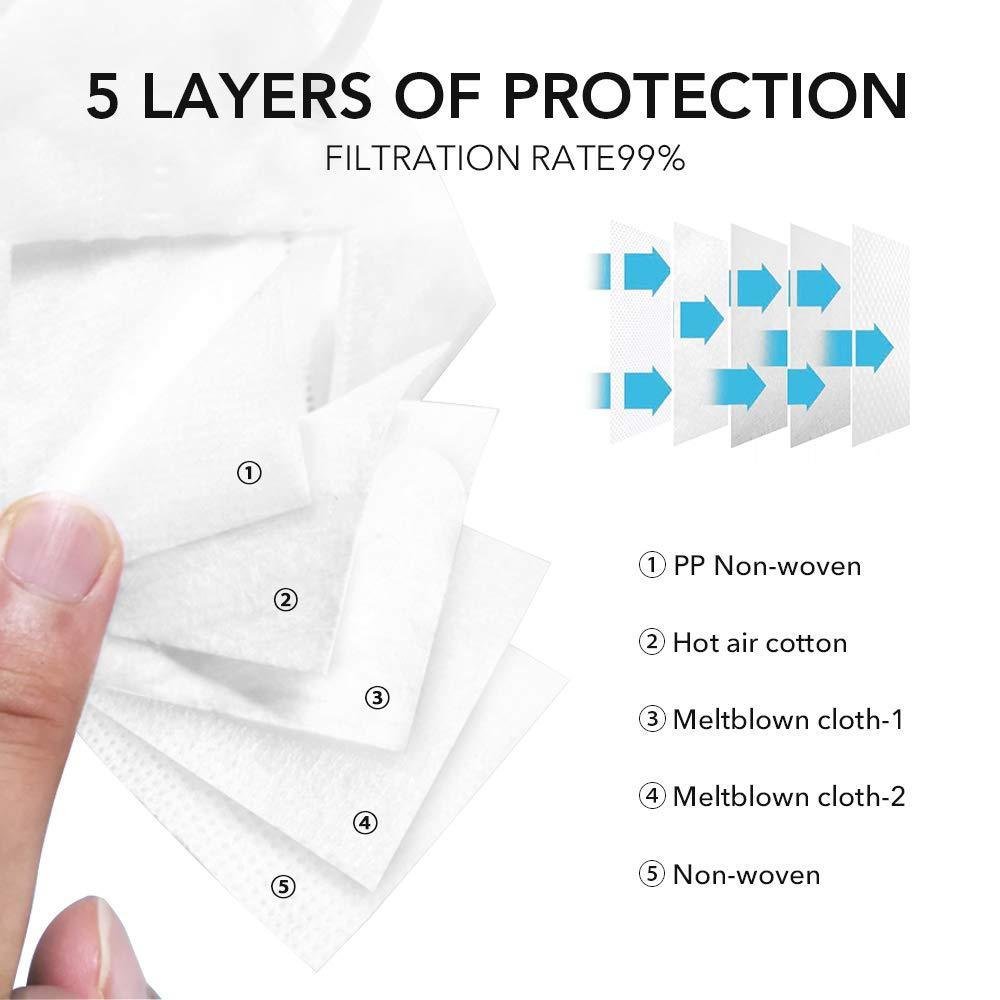 5 LAYERS OF PROTECTION
FILTRATION RATE99%

①

②

③

④

⑤

① PP Non-woven

② Hot air cotton

③ Meltblown cloth-1

④ Meltblown cloth-2

⑤ Non-woven